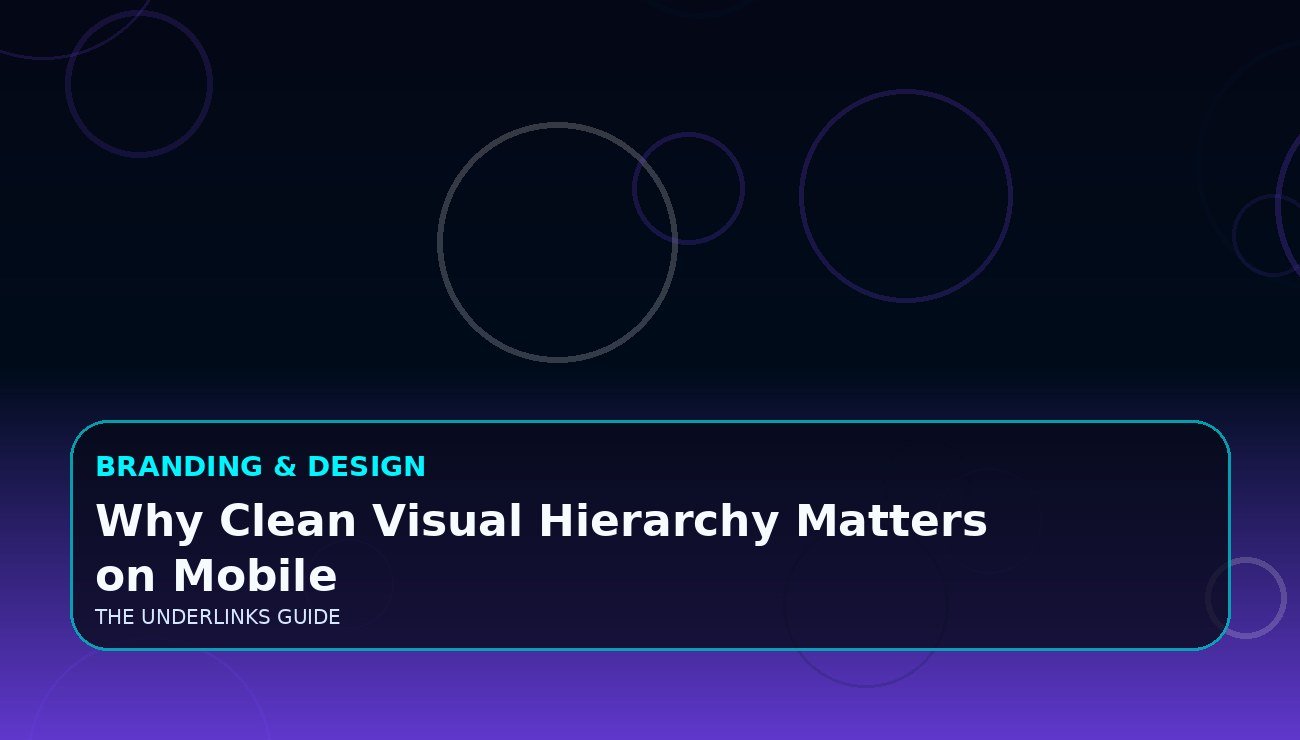 BRANDING & DESIGN

Why Clean Visual Hierarchy Matters on Mobile

THE UNDERLINKS GUIDE